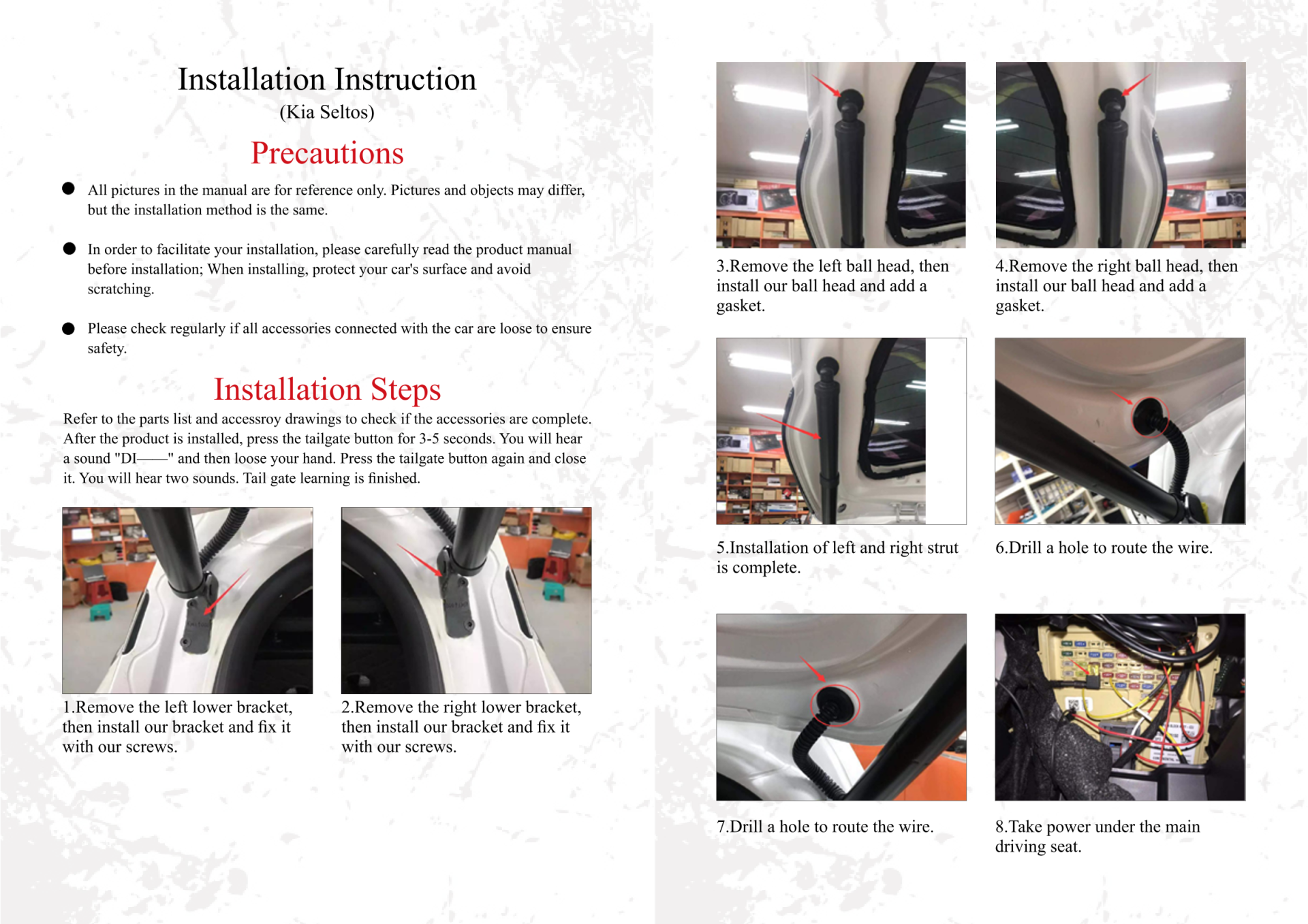 Installation Instruction
(Kia Seltos)

Precautions

● All pictures in the manual are for reference only. Pictures and objects may differ, but the installation method is the same.

● In order to facilitate your installation, please carefully read the product manual before installation; When installing, protect your car's surface and avoid scratching.

● Please check regularly if all accessories connected with the car are loose to ensure safety.

Installation Steps

Refer to the parts list and accessroy drawings to check if the accessories are complete. After the product is installed, press the tailgate button for 3-5 seconds. You will hear a sound "DI——" and then loose your hand. Press the tailgate button again and close it. You will hear two sounds. Tail gate learning is finished.

1.Remove the left lower bracket, then install our bracket and fix it with our screws.

2.Remove the right lower bracket, then install our bracket and fix it with our screws.

3.Remove the left ball head, then install our ball head and add a gasket.

4.Remove the right ball head, then install our ball head and add a gasket.

5.Installation of left and right strut is complete.

6.Drill a hole to route the wire.

7.Drill a hole to route the wire.

8.Take power under the main driving seat.